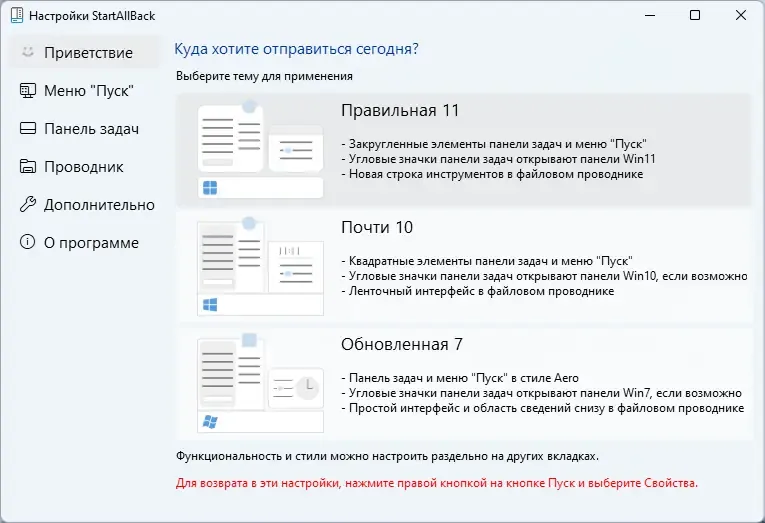 Настройки StartAllBack

Приветствие
Меню "Пуск"
Панель задач
Проводник
Дополнительно
О программе

Куда хотите отправиться сегодня?

Выберите тему для применения

Правильная 11

- Закругленные элементы панели задач и меню "Пуск"
- Угловые значки панели задач открывают панели Win11
- Новая строка инструментов в файловом проводнике

Почти 10

- Квадратные элементы панели задач и меню "Пуск"
- Угловые значки панели задач открывают панели Win10, если возможно
- Ленточный интерфейс в файловом проводнике

Обновленная 7

- Панель задач и меню "Пуск" в стиле Aero
- Угловые значки панели задач открывают панели Win7, если возможно
- Простой интерфейс и область сведений снизу в файловом проводнике

Функциональность и стили можно настроить раздельно на других вкладках.

Для возврата в эти настройки, нажмите правой кнопкой на кнопке Пуск и выберите Свойства.