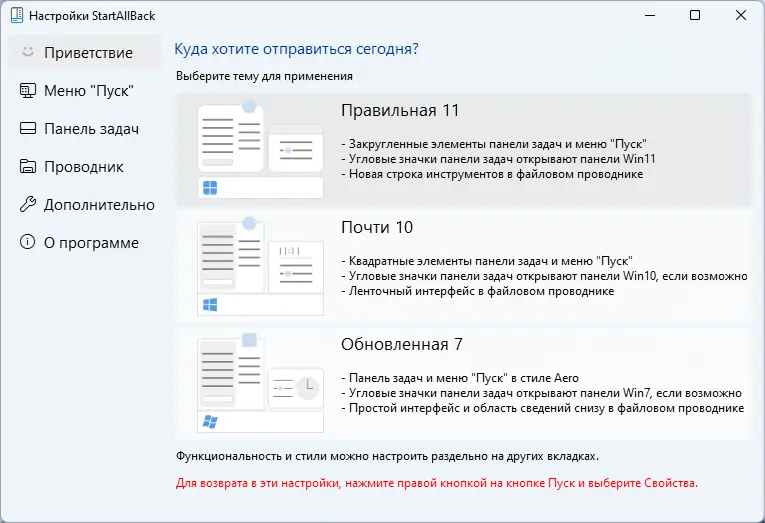 Настройки StartAllBack

Приветствие
Меню "Пуск"
Панель задач
Проводник
Дополнительно
О программе

Куда хотите отправиться сегодня?

Выберите тему для применения

Правильная 11
- Закругленные элементы панели задач и меню "Пуск"
- Угловые значки панели задач открывают панели Win11
- Новая строка инструментов в файловом проводнике

Почти 10
- Квадратные элементы панели задач и меню "Пуск"
- Угловые значки панели задач открывают панели Win10, если возможно
- Ленточный интерфейс в файловом проводнике

Обновленная 7
- Панель задач и меню "Пуск" в стиле Aero
- Угловые значки панели задач открывают панели Win7, если возможно
- Простой интерфейс и область сведений снизу в файловом проводнике

Функциональность и стили можно настроить раздельно на других вкладках.

Для возврата в эти настройки, нажмите правой кнопкой на кнопке Пуск и выберите Свойства.