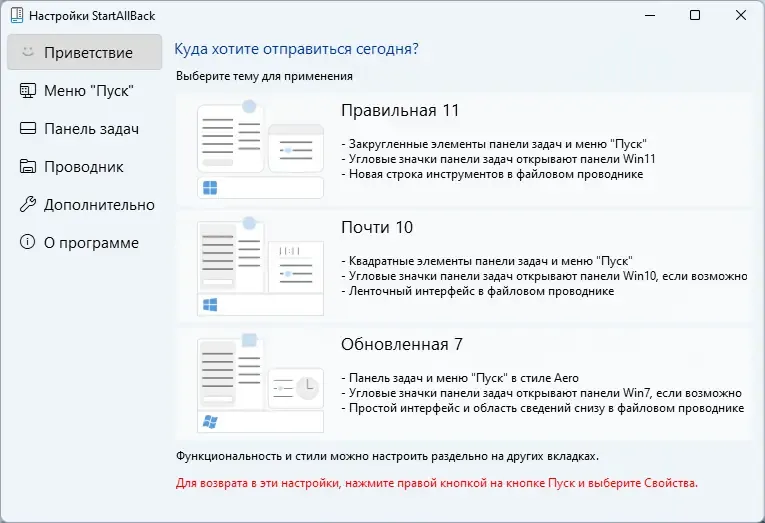 Настройки StartAllBack

Приветствие
Меню "Пуск"
Панель задач
Проводник
Дополнительно
О программе

Куда хотите отправиться сегодня?

Выберите тему для применения

Правильная 11

- Закругленные элементы панели задач и меню "Пуск"
- Угловые значки панели задач открывают панели Win11
- Новая строка инструментов в файловом проводнике

Почти 10

- Квадратные элементы панели задач и меню "Пуск"
- Угловые значки панели задач открывают панели Win10, если возможно
- Ленточный интерфейс в файловом проводнике

Обновленная 7

- Панель задач и меню "Пуск" в стиле Aero
- Угловые значки панели задач открывают панели Win7, если возможно
- Простой интерфейс и область сведений снизу в файловом проводнике

Функциональность и стили можно настроить раздельно на других вкладках.

Для возврата в эти настройки, нажмите правой кнопкой на кнопке Пуск и выберите Свойства.